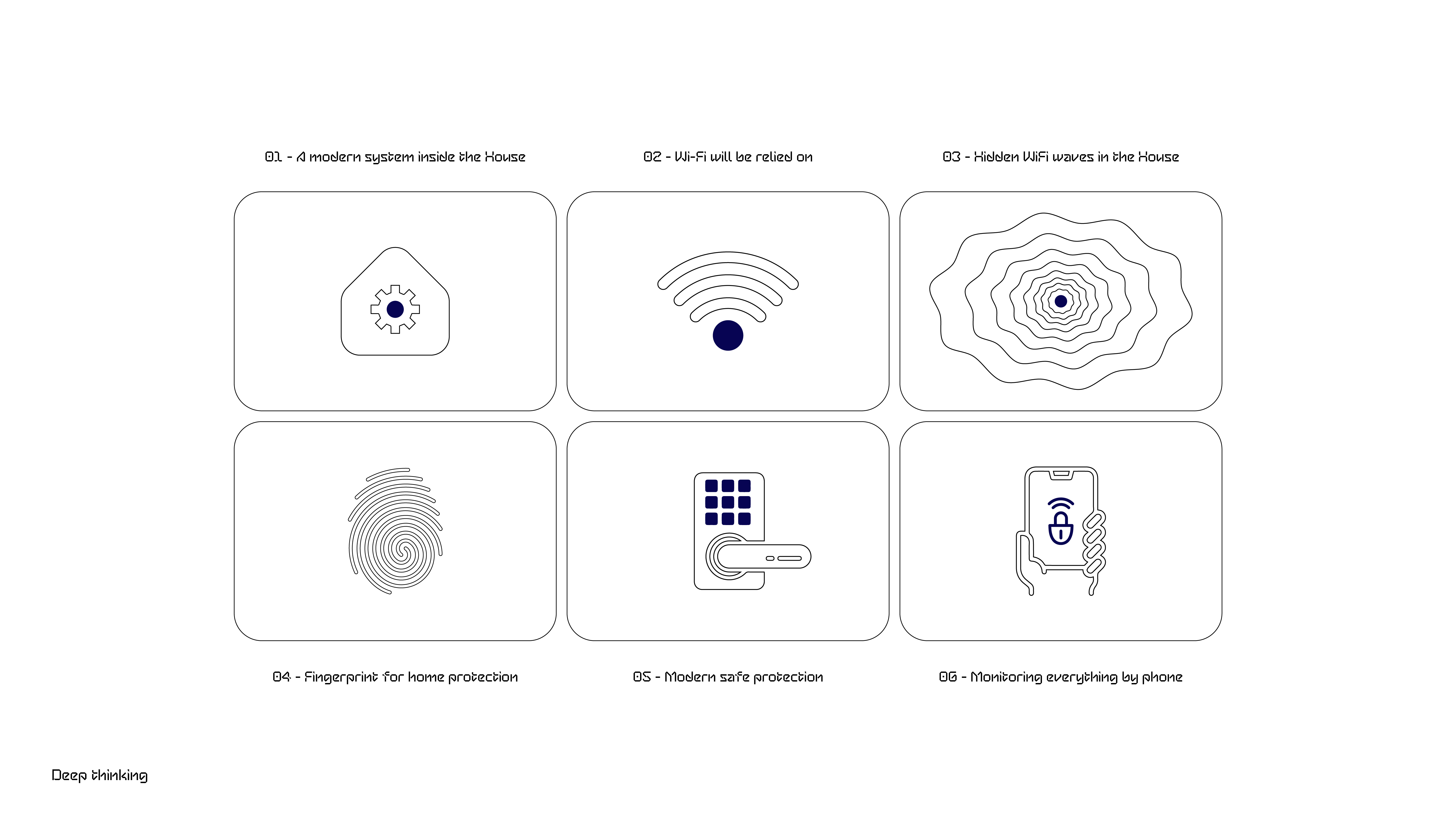 01 - A modern system inside the House

02 - Wi-Fi will be relied on

03 - Hidden WiFi waves in the House

04 - Fingerprint for home protection

05 - Modern safe protection

06 - Monitoring everything by phone

Deep thinking