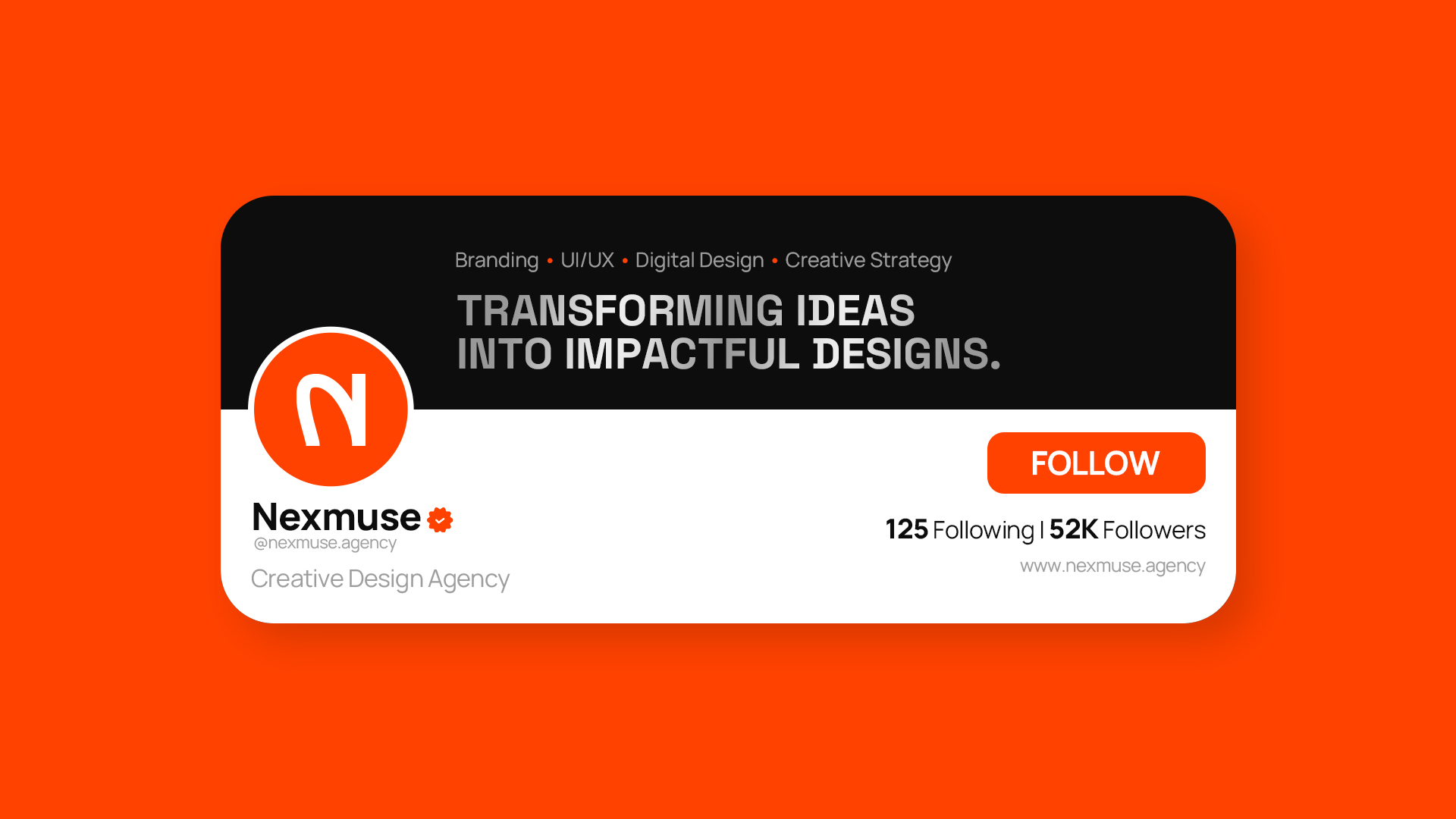 Branding • UI/UX • Digital Design • Creative Strategy

TRANSFORMING IDEAS
INTO IMPACTFUL DESIGNS.

FOLLOW

Nexmuse
@nexmuse.agency

Creative Design Agency

125 Following | 52K Followers

www.nexmuse.agency