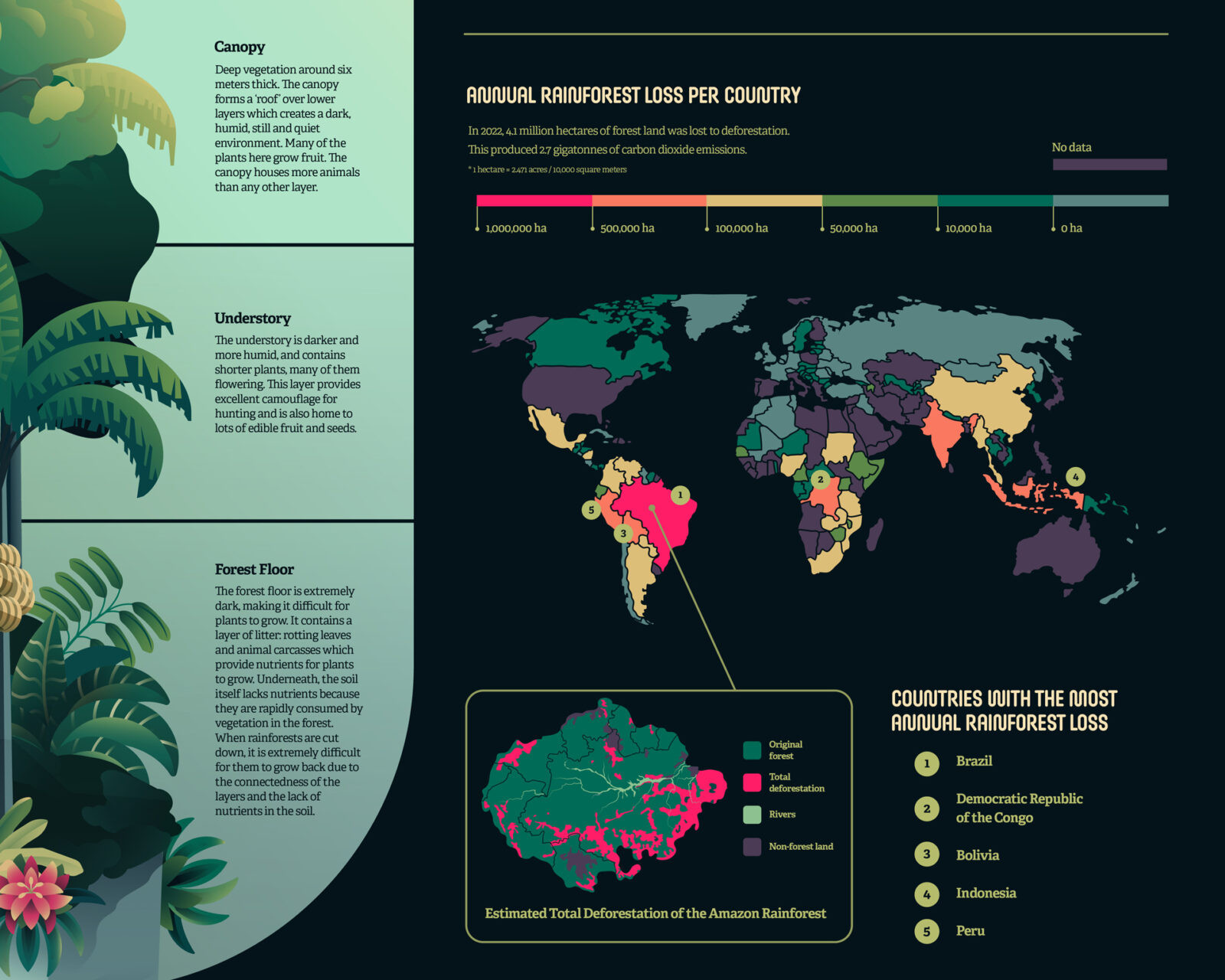 Canopy

Deep vegetation around six meters thick. The canopy forms a 'roof' over lower layers which creates a dark, humid, still and quiet environment. Many of the plants here grow fruit. The canopy houses more animals than any other layer.

Understory

The understory is darker and more humid, and contains shorter plants, many of them flowering. This layer provides excellent camouflage for hunting and is also home to lots of edible fruit and seeds.

Forest Floor

The forest floor is extremely dark, making it difficult for plants to grow. It contains a layer of litter: rotting leaves and animal carcasses which provide nutrients for plants to grow. Underneath, the soil itself lacks nutrients because they are rapidly consumed by vegetation in the forest. When rainforests are cut down, it is extremely difficult for them to grow back due to the connectedness of the layers and the lack of nutrients in the soil.

ANNUAL RAINFOREST LOSS PER COUNTRY

In 2022, 4.1 million hectares of forest land was lost to deforestation. This produced 2.7 gigatonnes of carbon dioxide emissions.

* 1 hectare = 2.471 acres / 10,000 square meters

No data

1,000,000 ha
500,000 ha
100,000 ha
50,000 ha
10,000 ha
0 ha

1
2
3
4
5

Original forest
Total deforestation
Rivers
Non-forest land

Estimated Total Deforestation of the Amazon Rainforest

COUNTRIES WITH THE MOST ANNUAL RAINFOREST LOSS

1 Brazil
2 Democratic Republic of the Congo
3 Bolivia
4 Indonesia
5 Peru