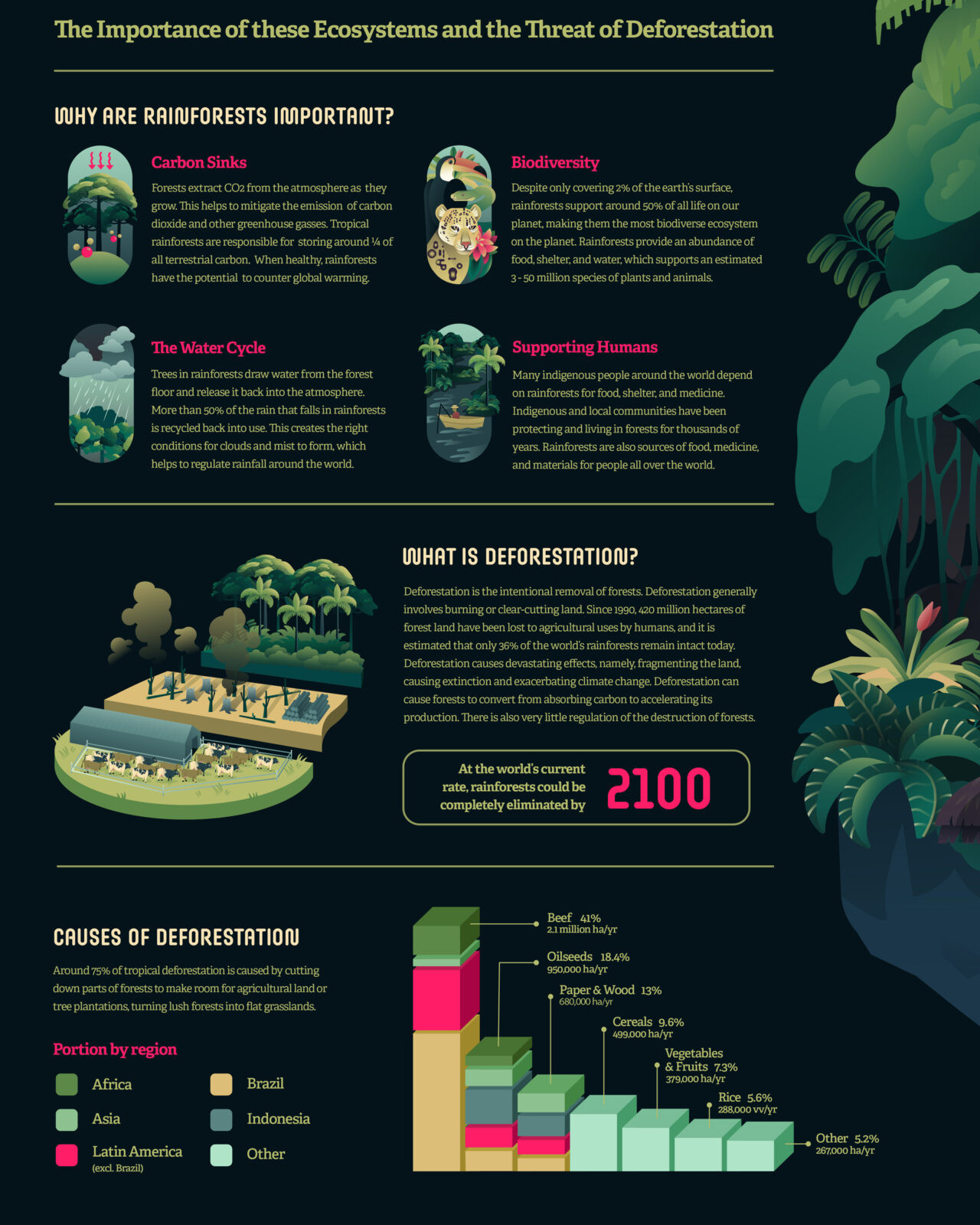 The Importance of these Ecosystems and the Threat of Deforestation

WHY ARE RAINFORESTS IMPORTANT?

Carbon Sinks

Forests extract CO2 from the atmosphere as they grow. This helps to mitigate the emission of carbon dioxide and other greenhouse gasses. Tropical rainforests are responsible for storing around ¼ of all terrestrial carbon. When healthy, rainforests have the potential to counter global warming.

Biodiversity

Despite only covering 2% of the earth's surface, rainforests support around 50% of all life on our planet, making them the most biodiverse ecosystem on the planet. Rainforests provide an abundance of food, shelter, and water, which supports an estimated 3 - 50 million species of plants and animals.

The Water Cycle

Trees in rainforests draw water from the forest floor and release it back into the atmosphere. More than 50% of the rain that falls in rainforests is recycled back into use. This creates the right conditions for clouds and mist to form, which helps to regulate rainfall around the world.

Supporting Humans

Many indigenous people around the world depend on rainforests for food, shelter, and medicine. Indigenous and local communities have been protecting and living in forests for thousands of years. Rainforests are also sources of food, medicine, and materials for people all over the world.

WHAT IS DEFORESTATION?

Deforestation is the intentional removal of forests. Deforestation generally involves burning or clear-cutting land. Since 1990, 420 million hectares of forest land have been lost to agricultural uses by humans, and it is estimated that only 36% of the world's rainforests remain intact today. Deforestation causes devastating effects, namely, fragmenting the land, causing extinction and exacerbating climate change. Deforestation can cause forests to convert from absorbing carbon to accelerating its production. There is also very little regulation of the destruction of forests.

At the world's current rate, rainforests could be completely eliminated by 2100

CAUSES OF DEFORESTATION

Around 75% of tropical deforestation is caused by cutting down parts of forests to make room for agricultural land or tree plantations, turning lush forests into flat grasslands.

Portion by region

Africa
Asia
Latin America (excl. Brazil)
Brazil
Indonesia
Other

Beef 41%
2.1 million ha/yr
Oilseeds 18.4%
950,000 ha/yr
Paper & Wood 13%
680,000 ha/yr
Cereals 9.6%
499,000 ha/yr
Vegetables & Fruits 7.3%
379,000 ha/yr
Rice 5.6%
288,000 vv/yr
Other 5.2%
267,000 ha/yr