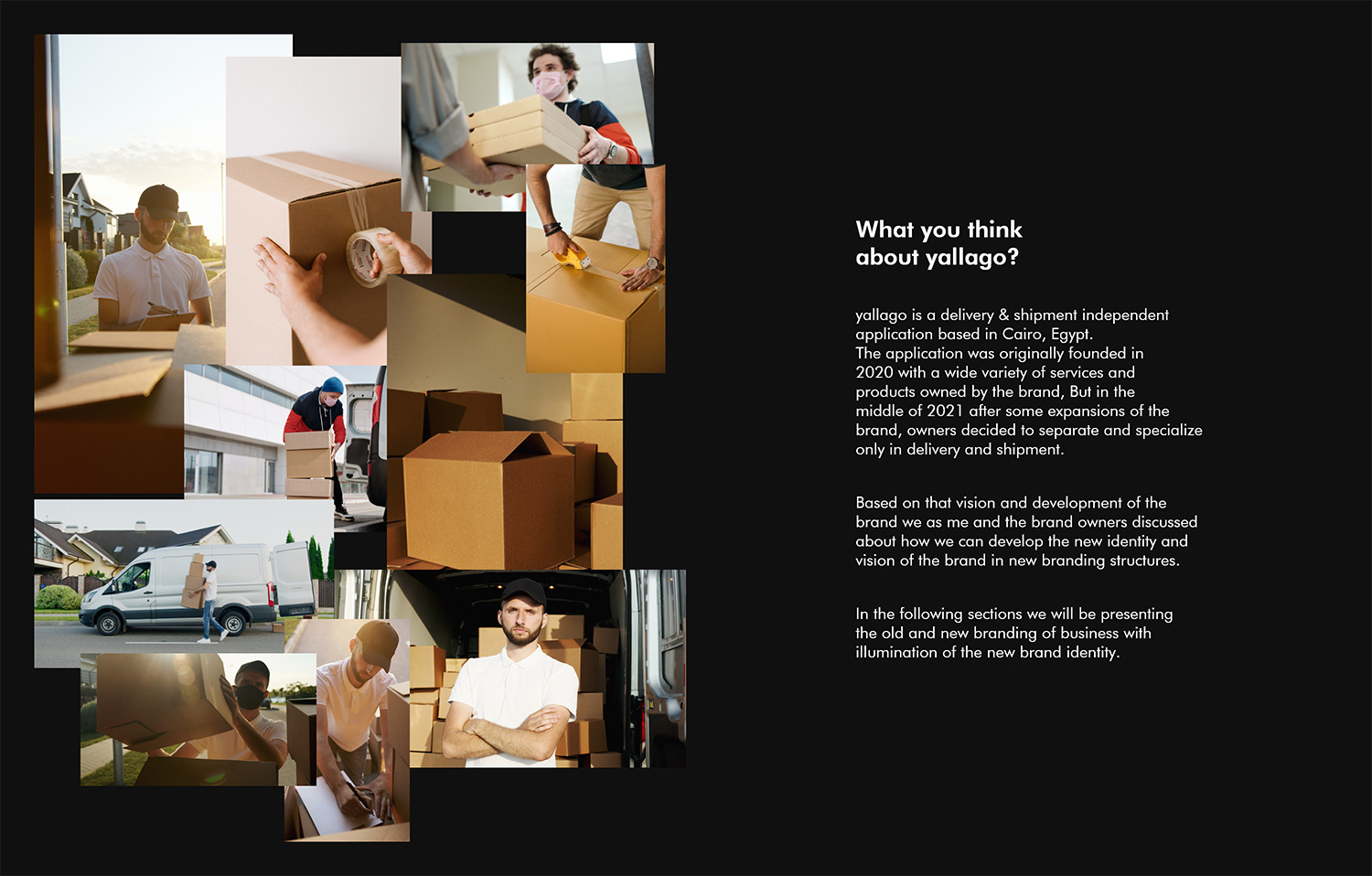 What you think about yallago?

yallago is a delivery & shipment independent application based in Cairo, Egypt. The application was originally founded in 2020 with a wide variety of services and products owned by the brand, But in the middle of 2021 after some expansions of the brand, owners decided to separate and specialize only in delivery and shipment.

Based on that vision and development of the brand we as me and the brand owners discussed about how we can develop the new identity and vision of the brand in new branding structures.

In the following sections we will be presenting the old and new branding of business with illumination of the new brand identity.